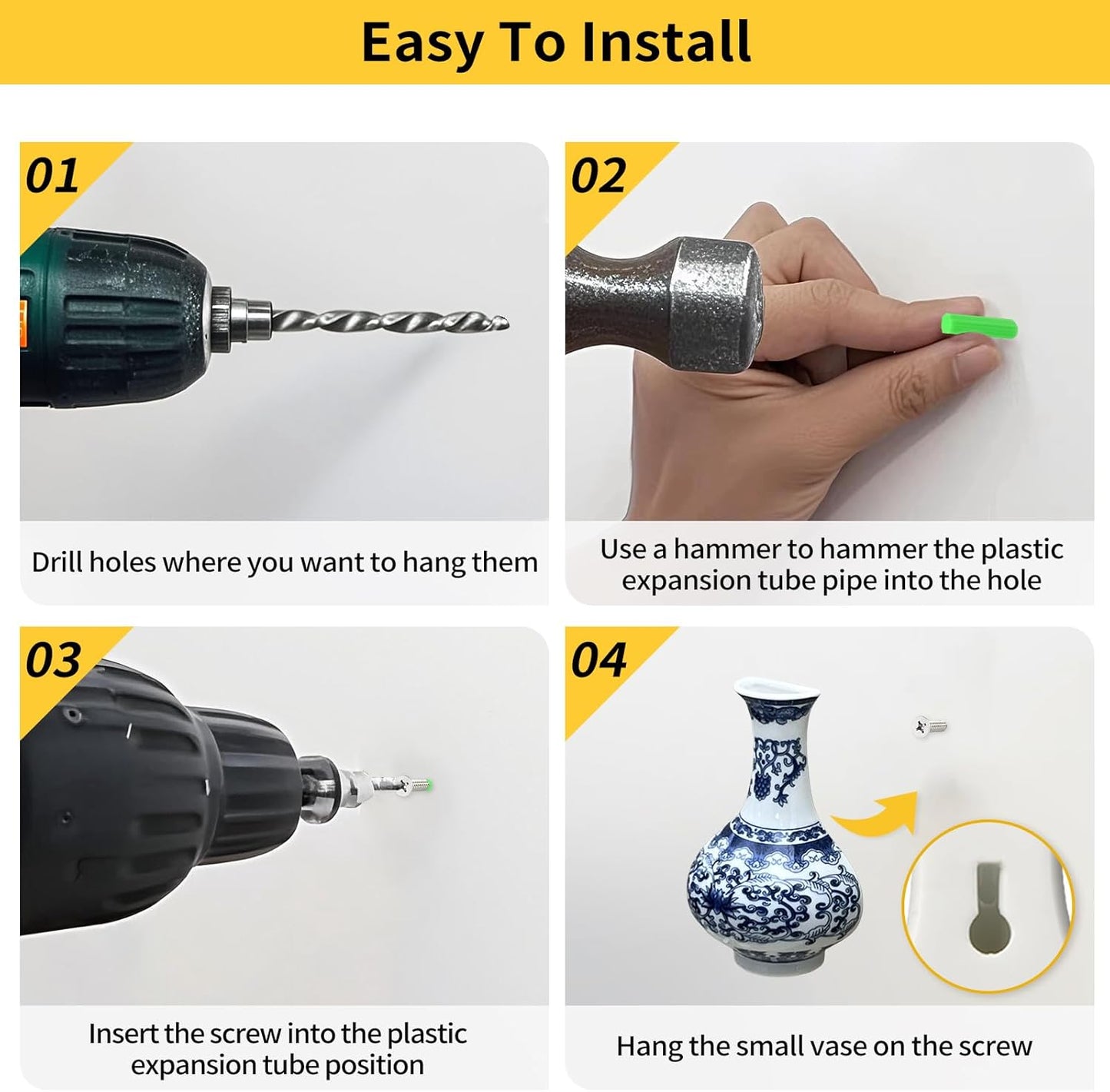 Easy To Install

01

Drill holes where you want to hang them

02

Use a hammer to hammer the plastic expansion tube pipe into the hole

03

Insert the screw into the plastic expansion tube position

04

Hang the small vase on the screw